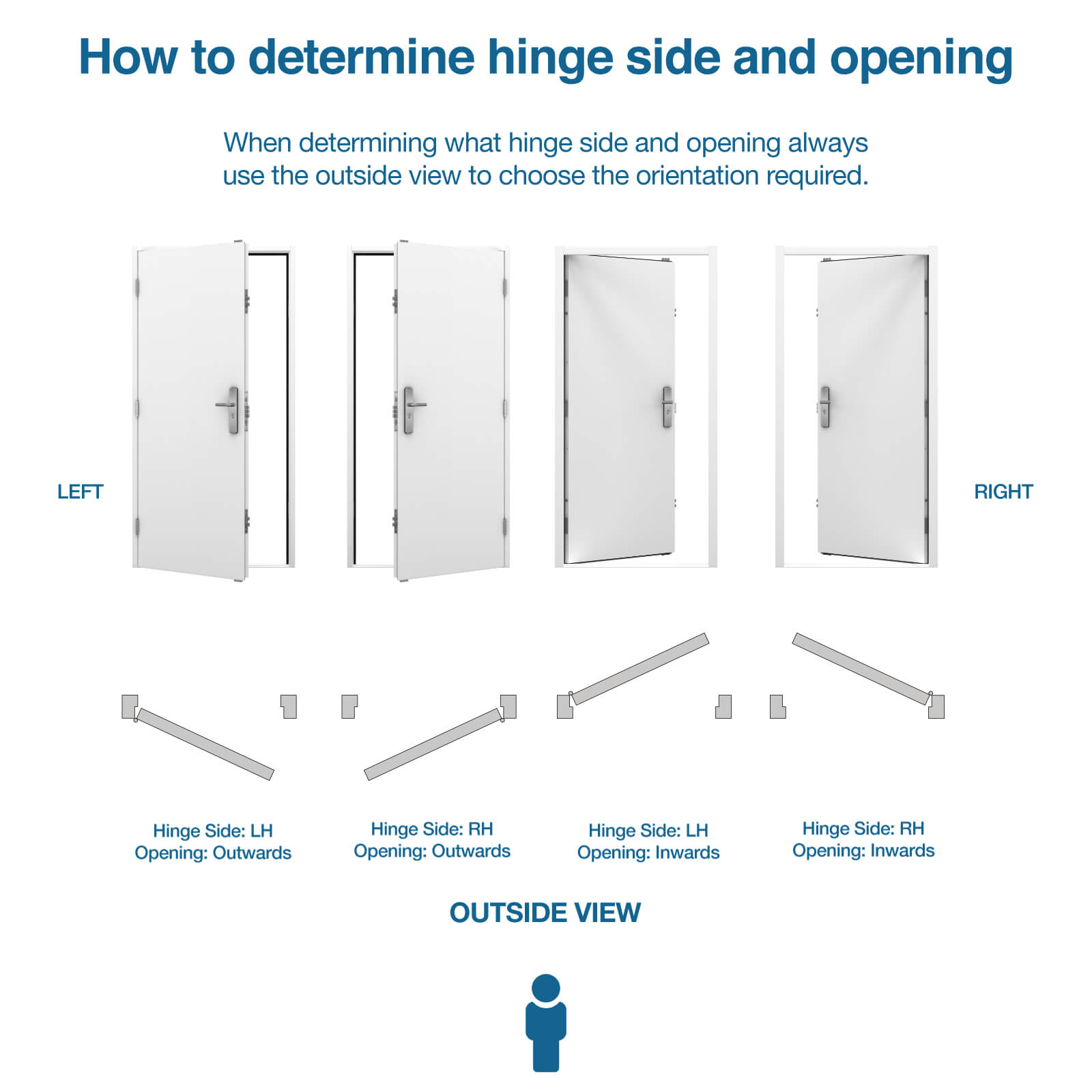 How to determine hinge side and opening

When determining what hinge side and opening always use the outside view to choose the orientation required.

LEFT

RIGHT

Hinge Side: LH
Opening: Outwards

Hinge Side: RH
Opening: Outwards

Hinge Side: LH
Opening: Inwards

Hinge Side: RH
Opening: Inwards

OUTSIDE VIEW