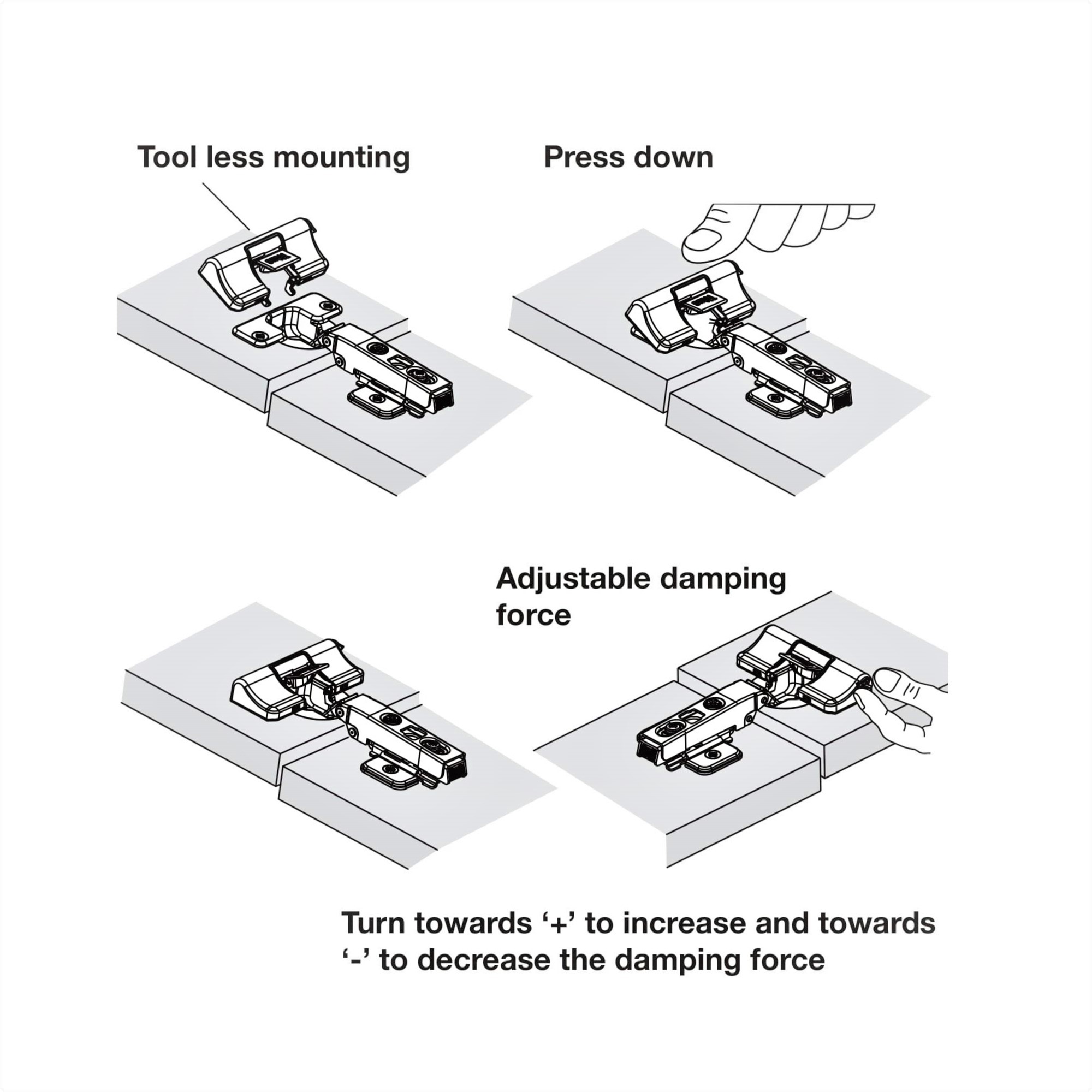 Tool less mounting

Press down

Adjustable damping force

Turn towards ‘+’ to increase and towards ‘-’ to decrease the damping force